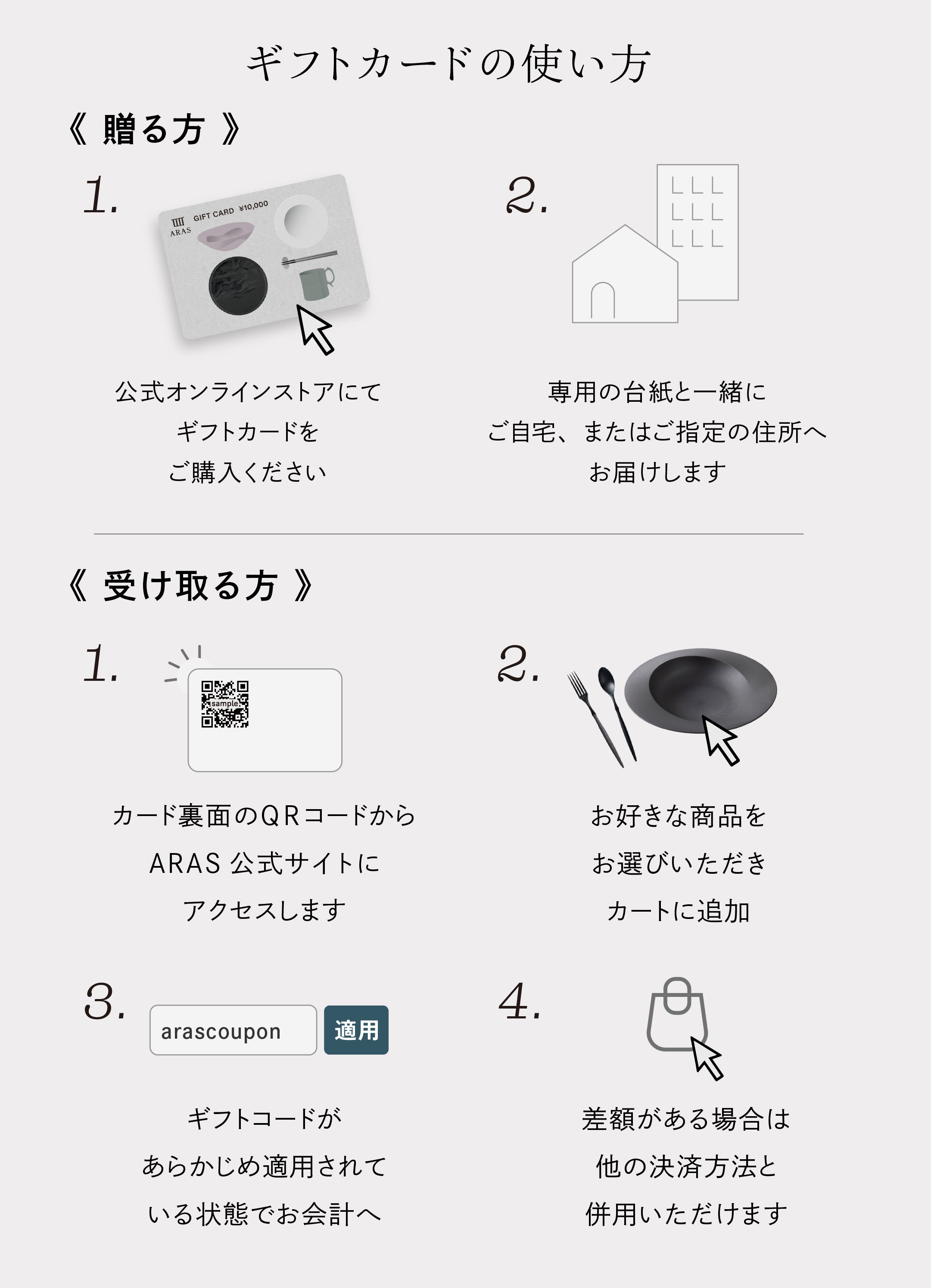 ギフトカードの使い方

《 贈る方 》

1.

ARAS GIFT CARD ¥10,000

公式オンラインストアにて
ギフトカードを
ご購入ください

2.

専用の台紙と一緒に
ご自宅、またはご指定の住所へ
お届けします

《 受け取る方 》

1.

sample

カード裏面のQRコードから
ARAS 公式サイトに
アクセスします

2.

お好きな商品を
お選びいただき
カートに追加

3.

arascoupon 適用

ギフトコードが
あらかじめ適用されて
いる状態でお会計へ

4.

差額がある場合は
他の決済方法と
併用いただけます