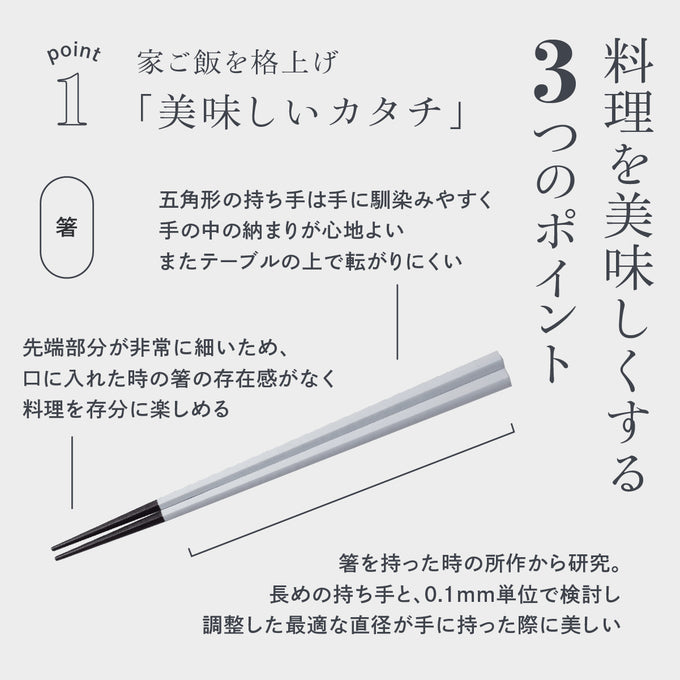 料理を美味しくする
3つのポイント

point
1
家ご飯を格上げ
「美味しいカタチ」

箸

五角形の持ち手は手に馴染みやすく
手の中の納まりが心地よい
またテーブルの上で転がりにくい

先端部分が非常に細いため、
口に入れた時の箸の存在感がなく
料理を存分に楽しめる

箸を持った時の所作から研究。
長めの持ち手と、0.1mm単位で検討し
調整した最適な直径が手に持った際に美しい